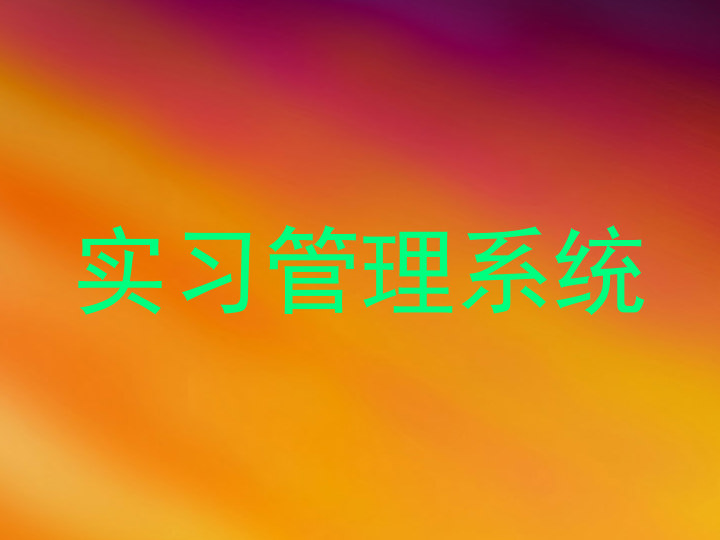 实习管理系统