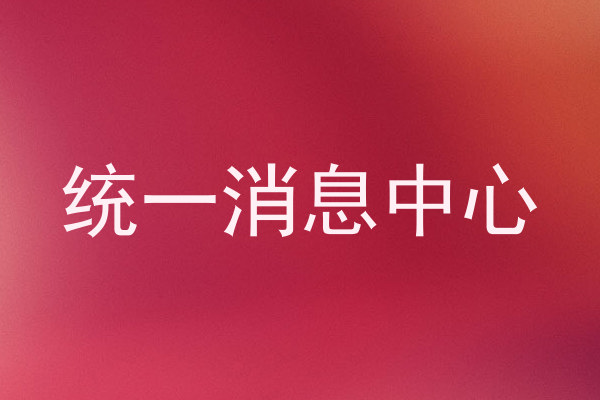 统一消息中心