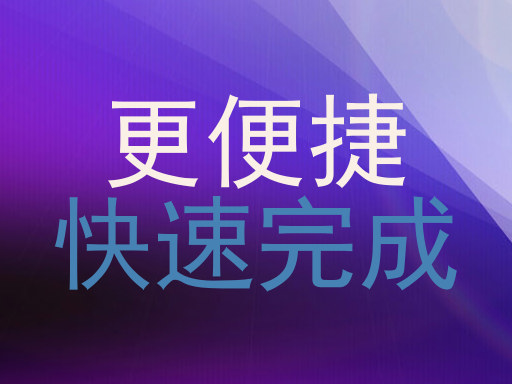 更便捷
快速完成