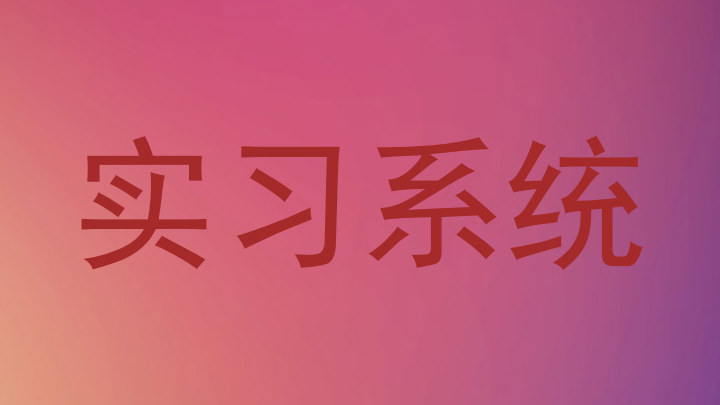 实习系统