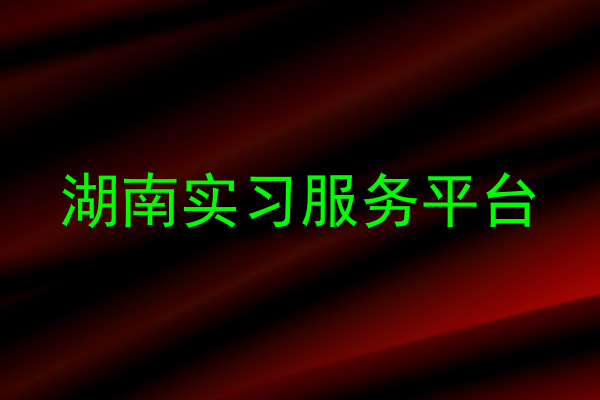 湖南实习服务平台