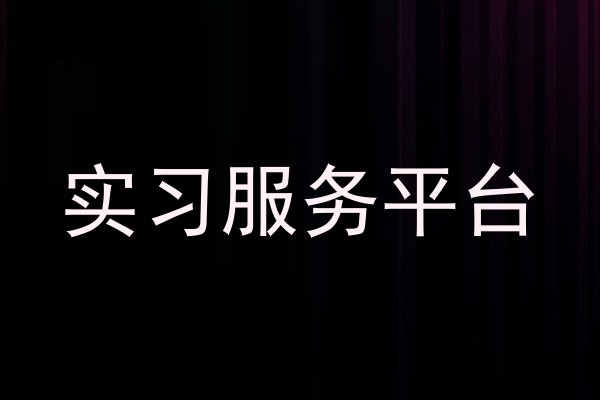 实习服务平台