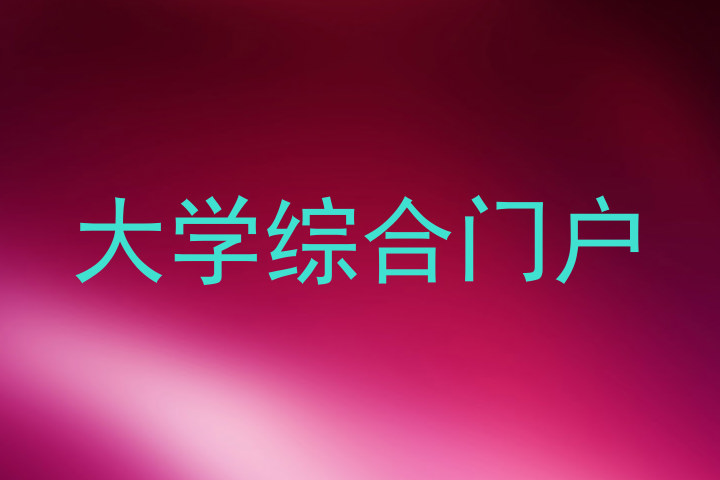 大学综合门户