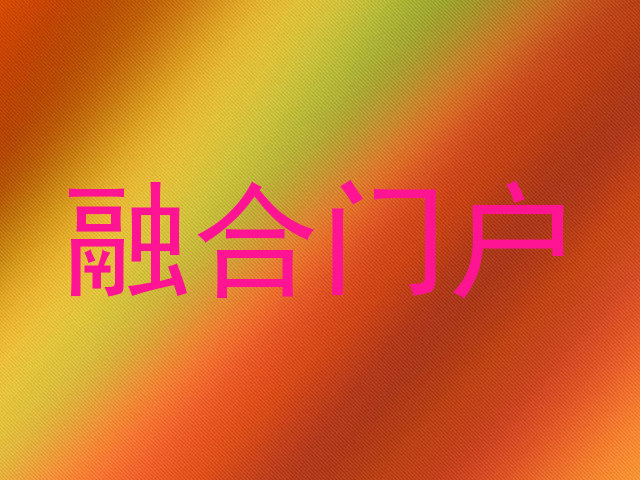 融合门户