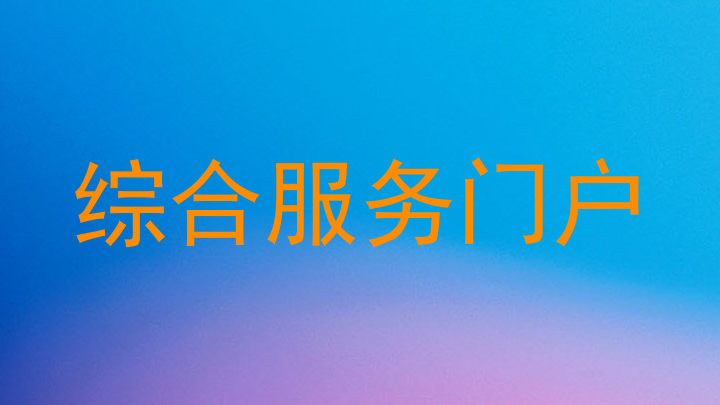 综合服务门户