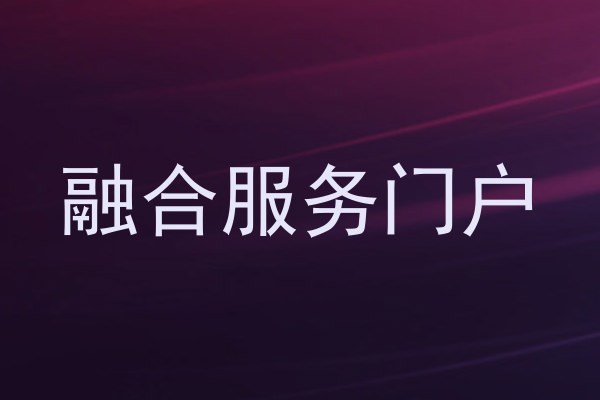 融合服务门户