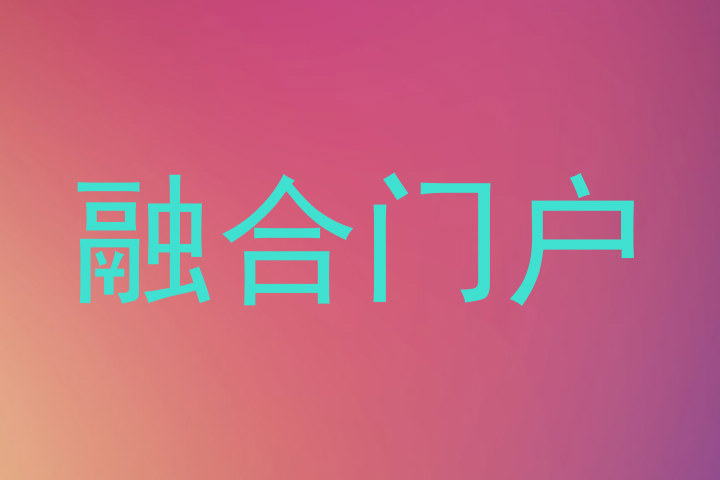 融合门户