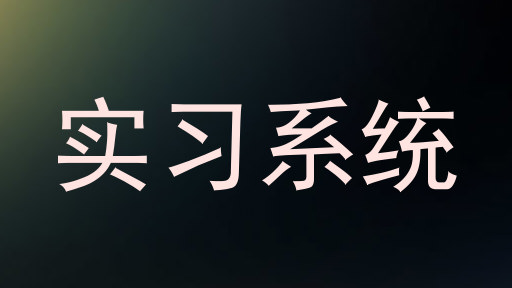 实习系统