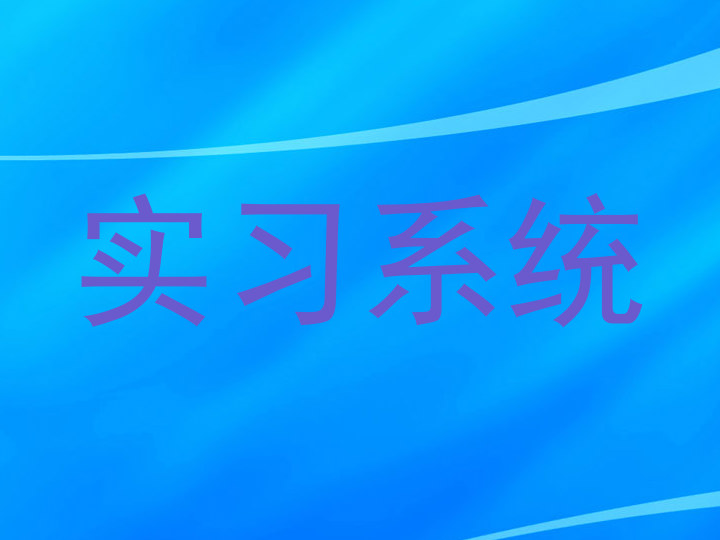 实习系统