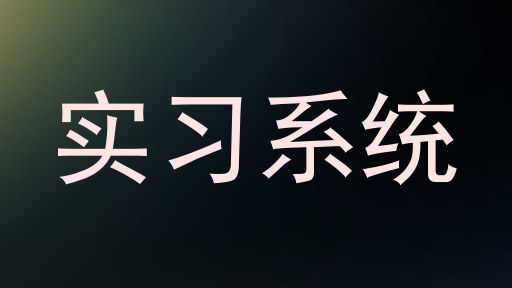 实习系统