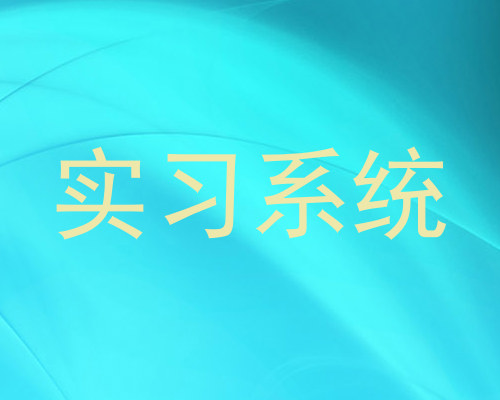 实习系统