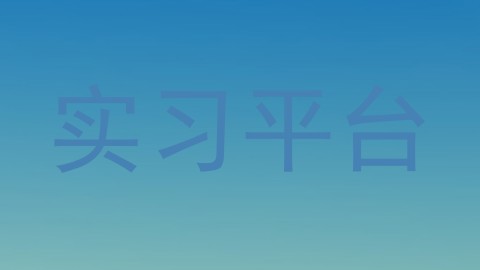 实习平台