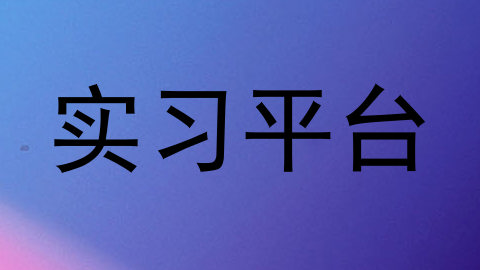 实习平台