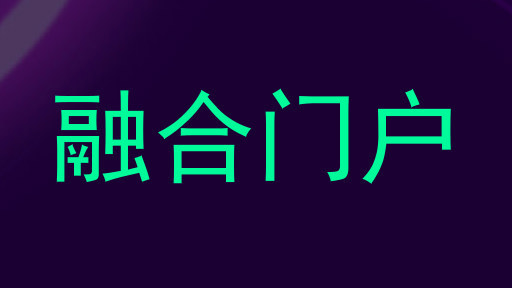 融合门户