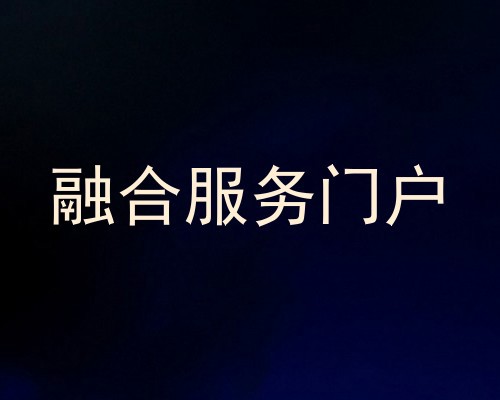 融合服务门户