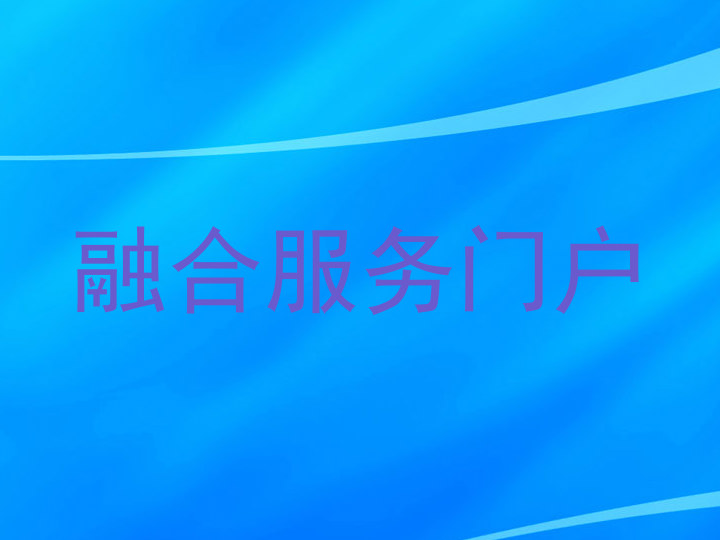 融合服务门户