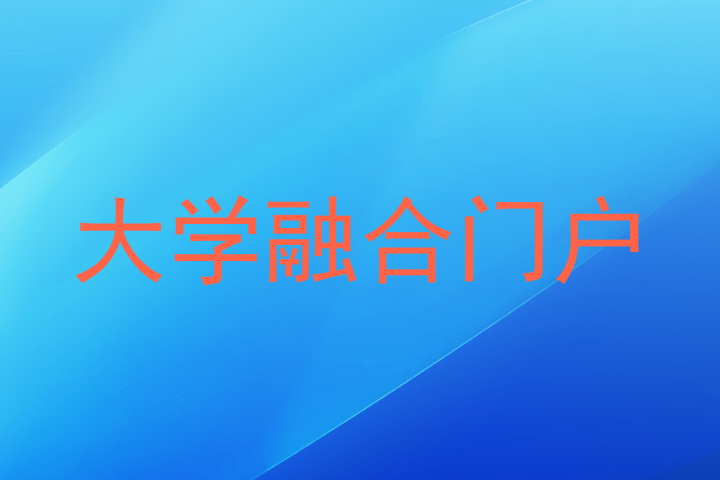 大学融合门户