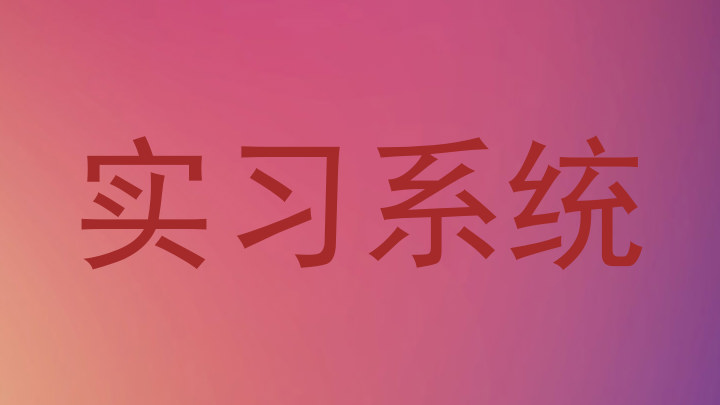 实习系统