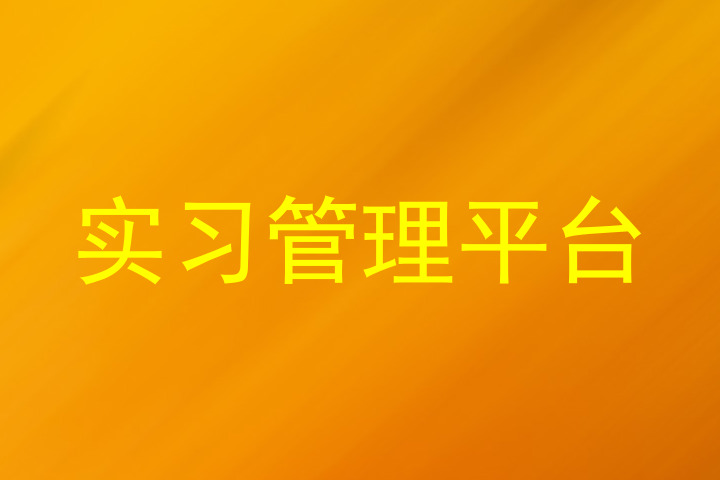 实习管理平台