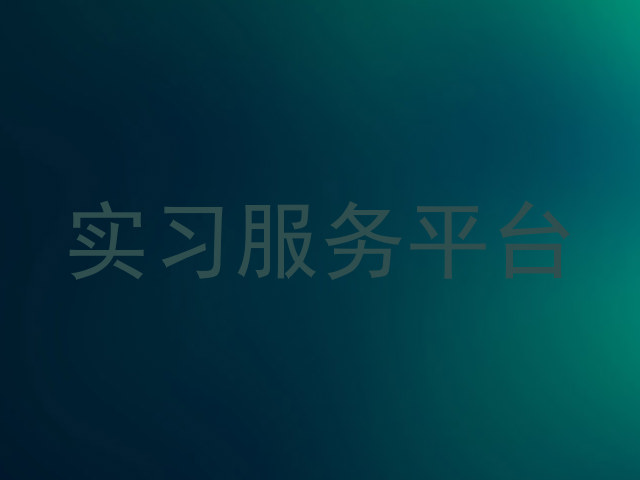 实习服务平台