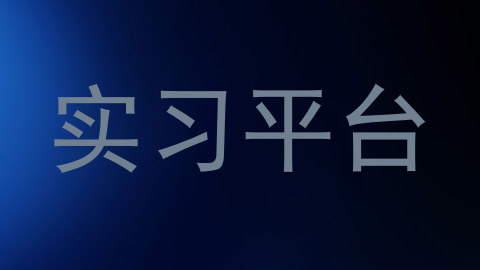 实习平台