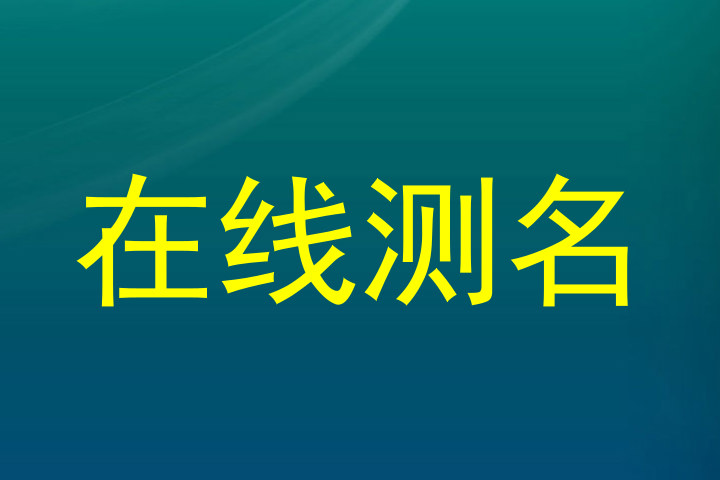 在线测名