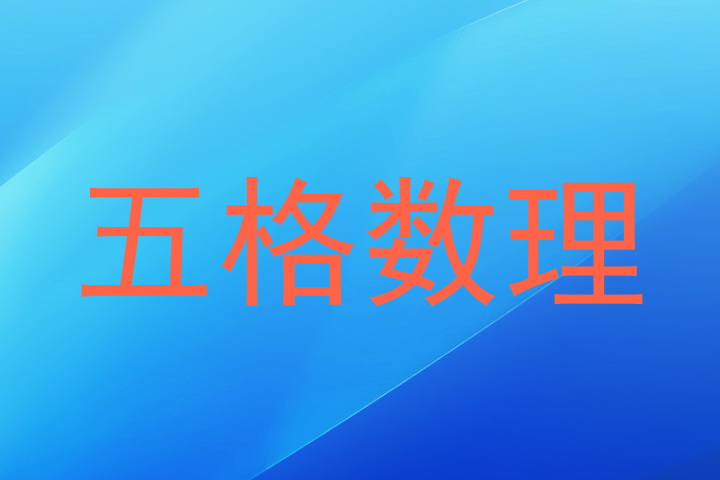 五格数理