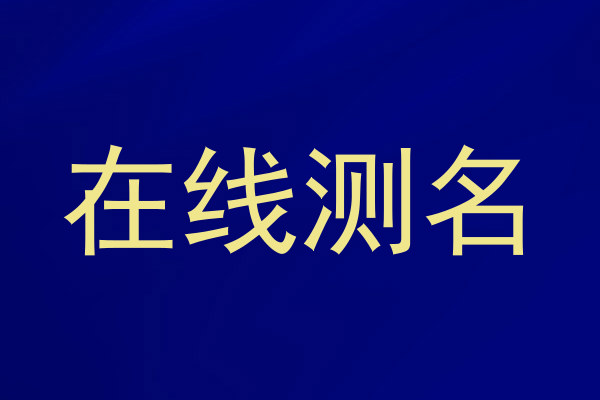 在线测名