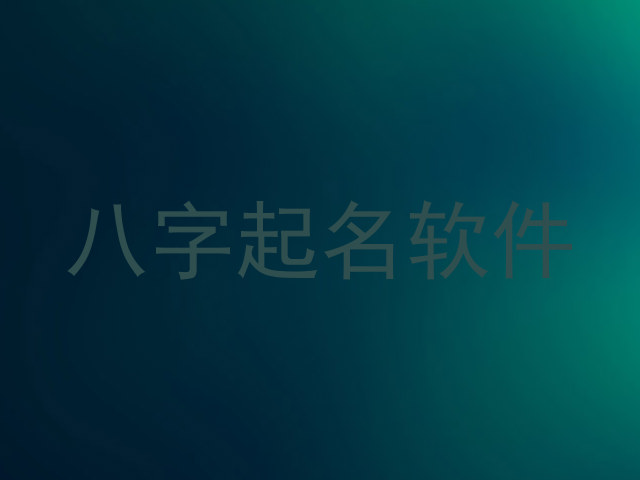 八字起名软件