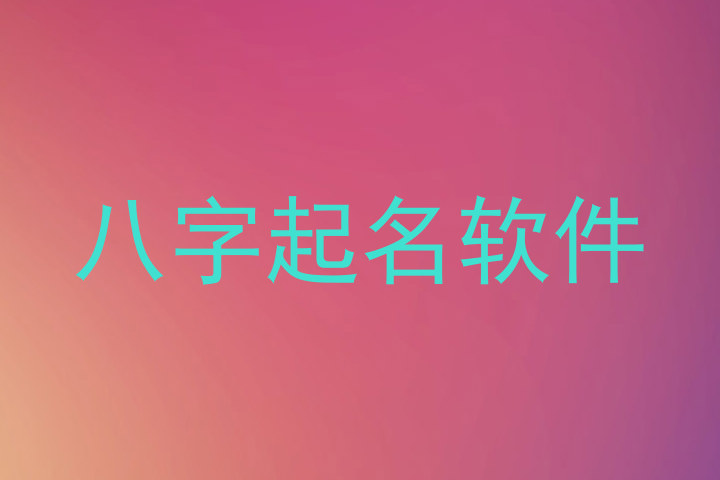 八字起名软件