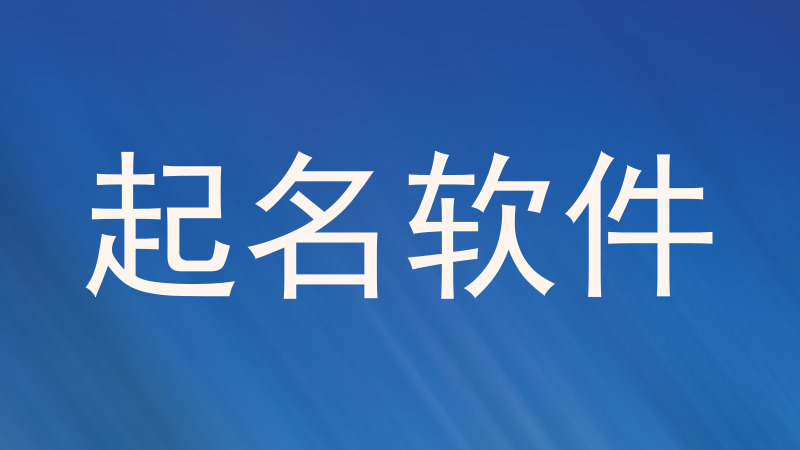 起名软件