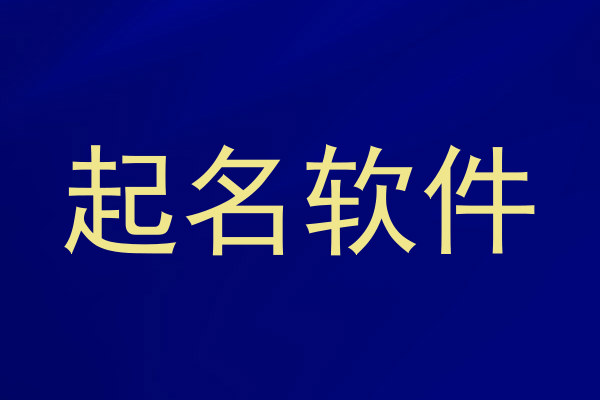 起名软件