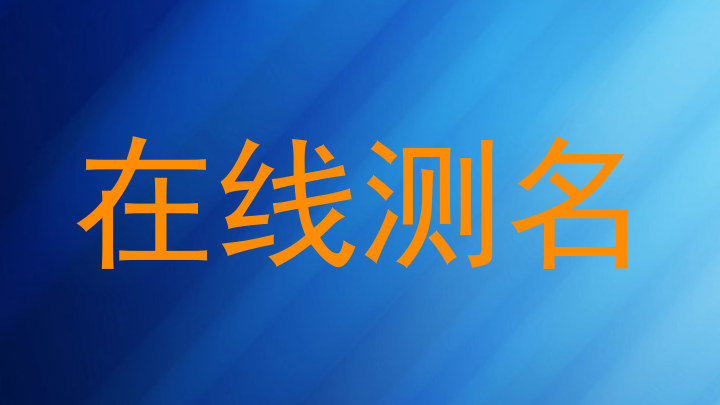 在线测名