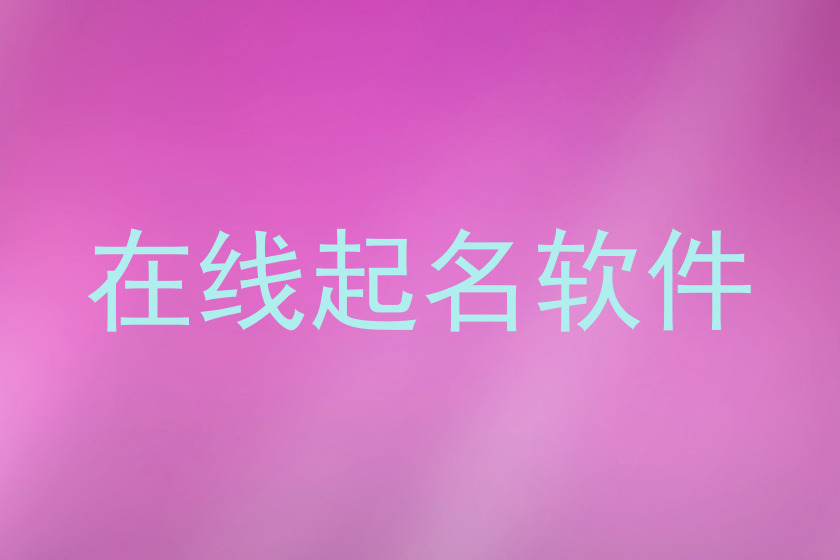 在线起名软件