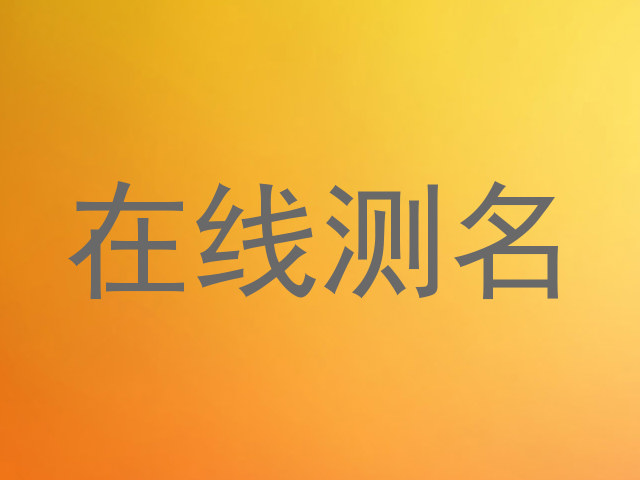 在线测名