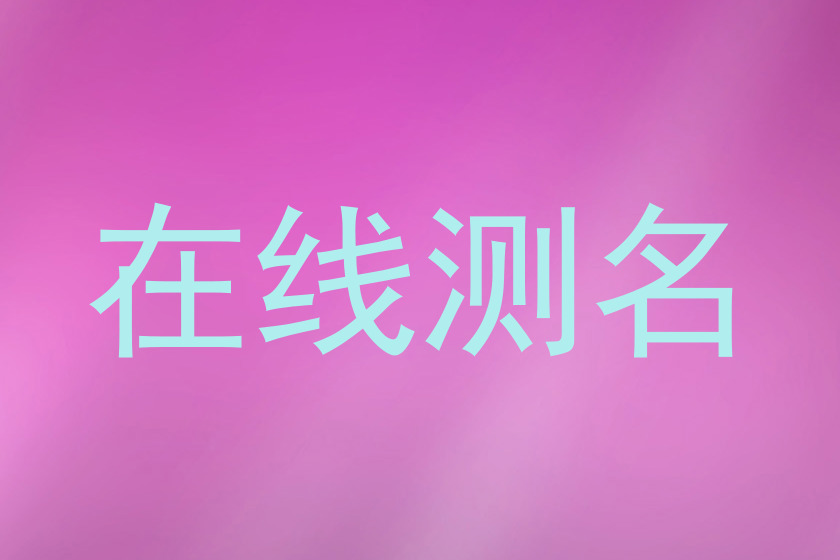 在线测名