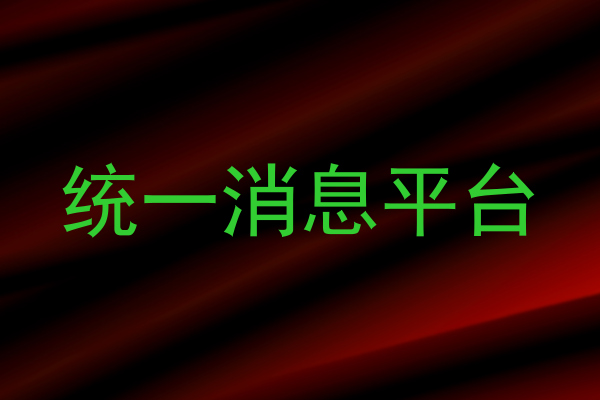 统一消息平台