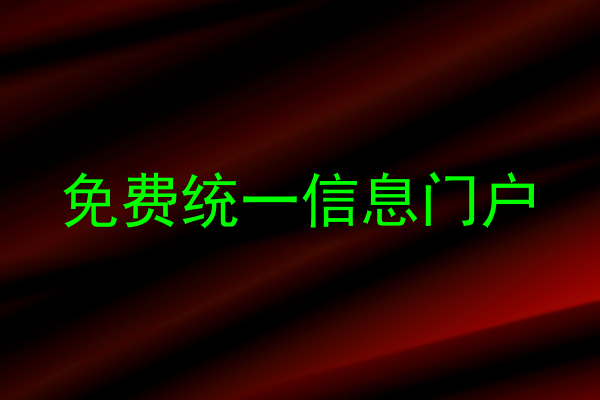 免费统一信息门户