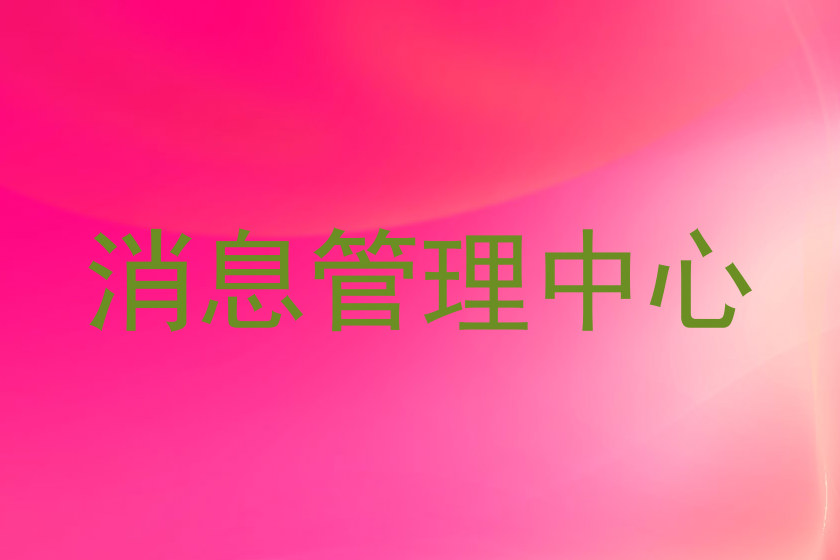 消息管理中心