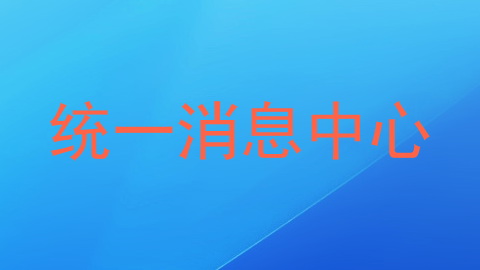 统一消息中心