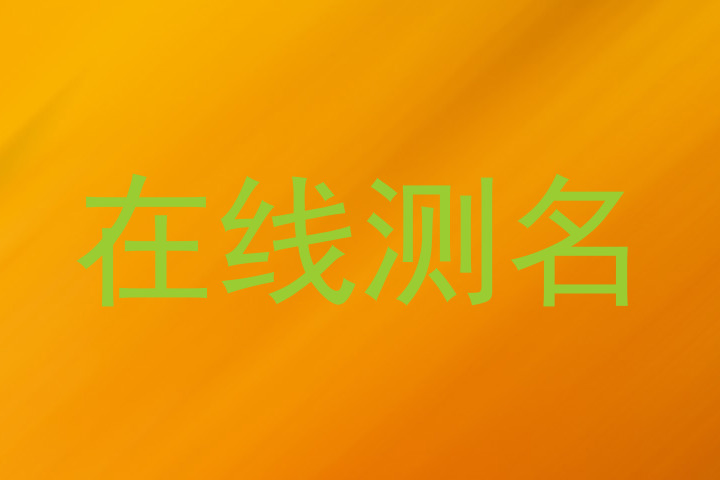 在线测名