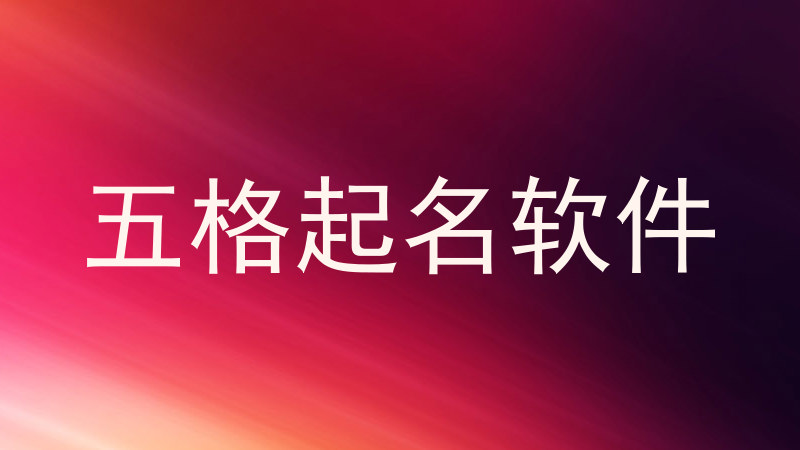 五格起名软件