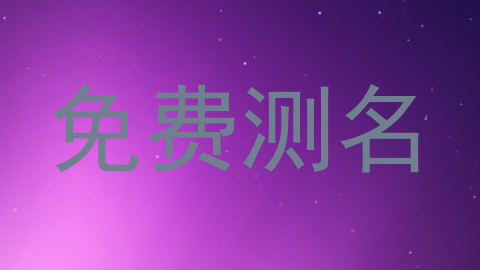 免费测名