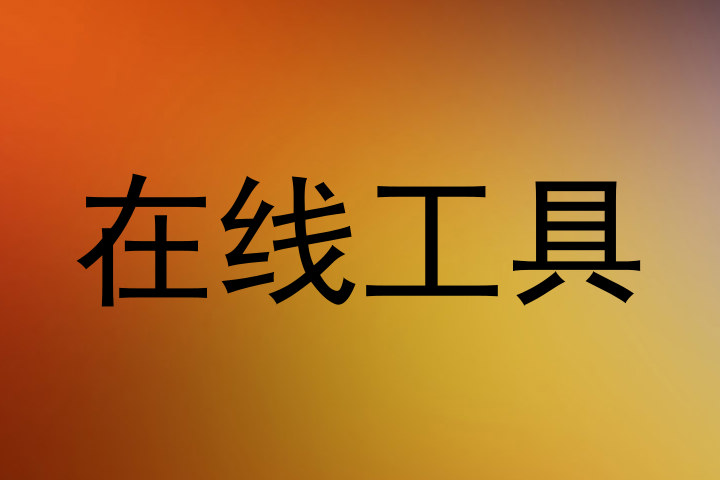 在线工具