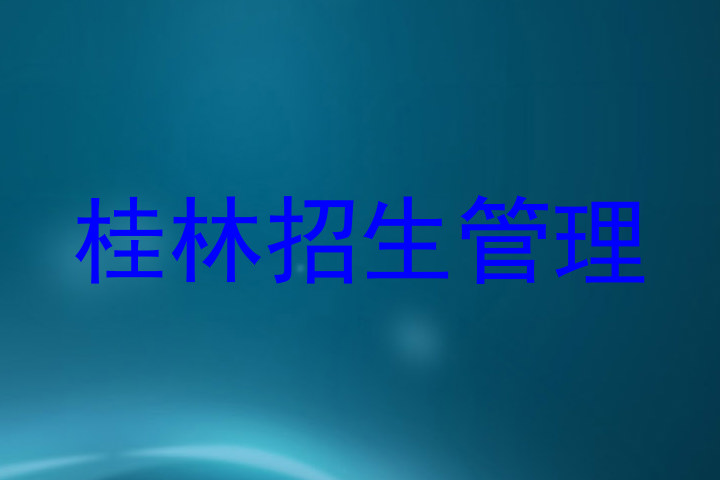 桂林招生管理