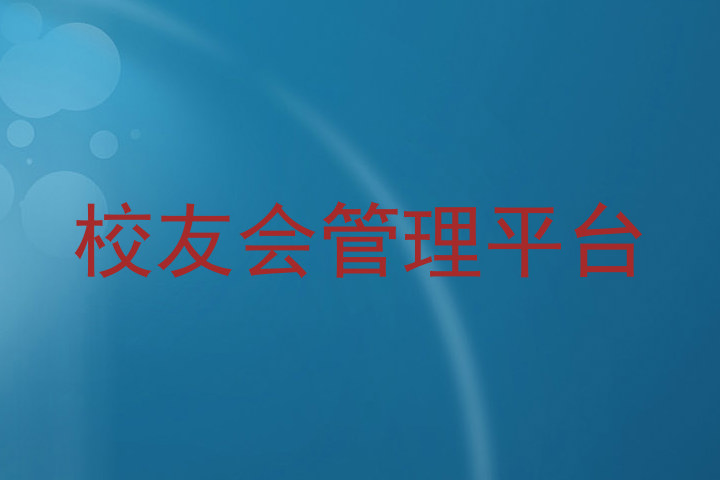 校友会管理平台