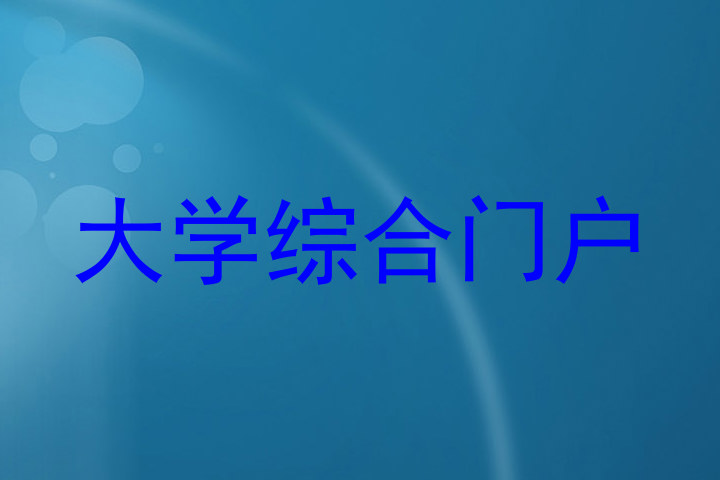 大学综合门户