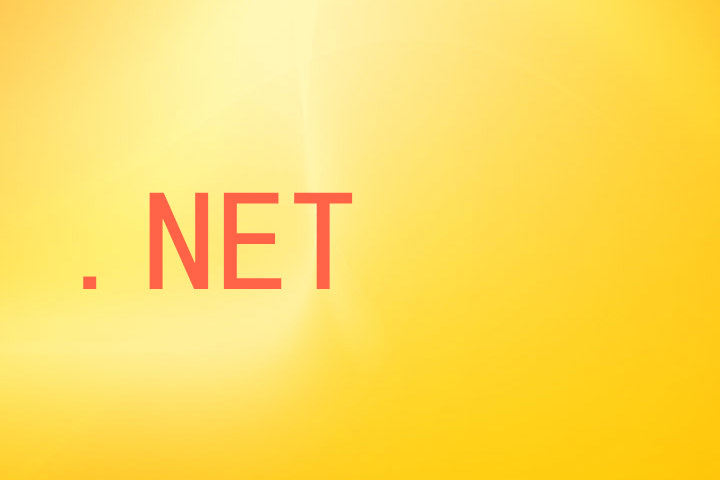 .NET