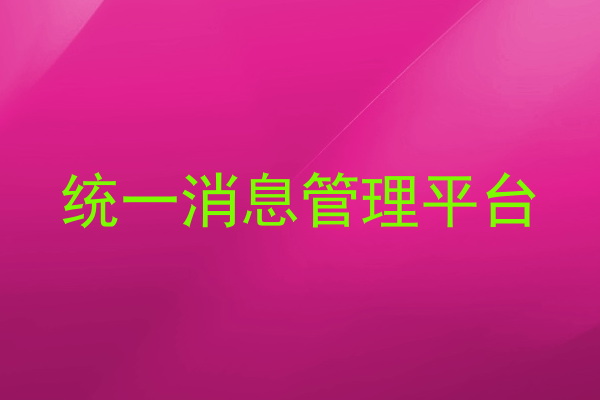 统一消息管理平台