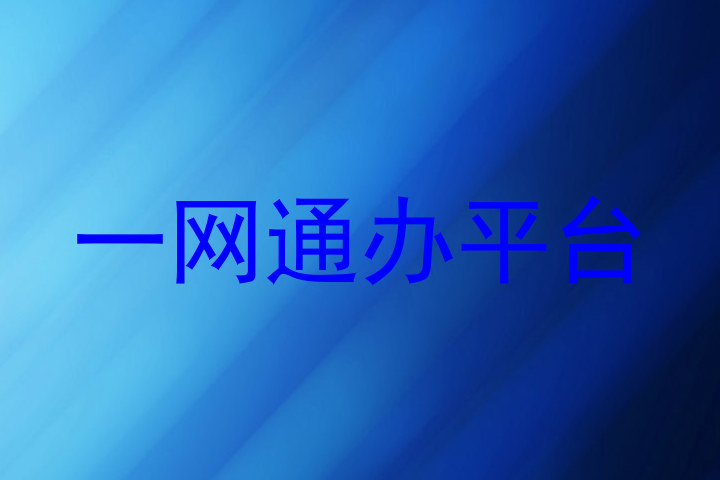 一网通办平台